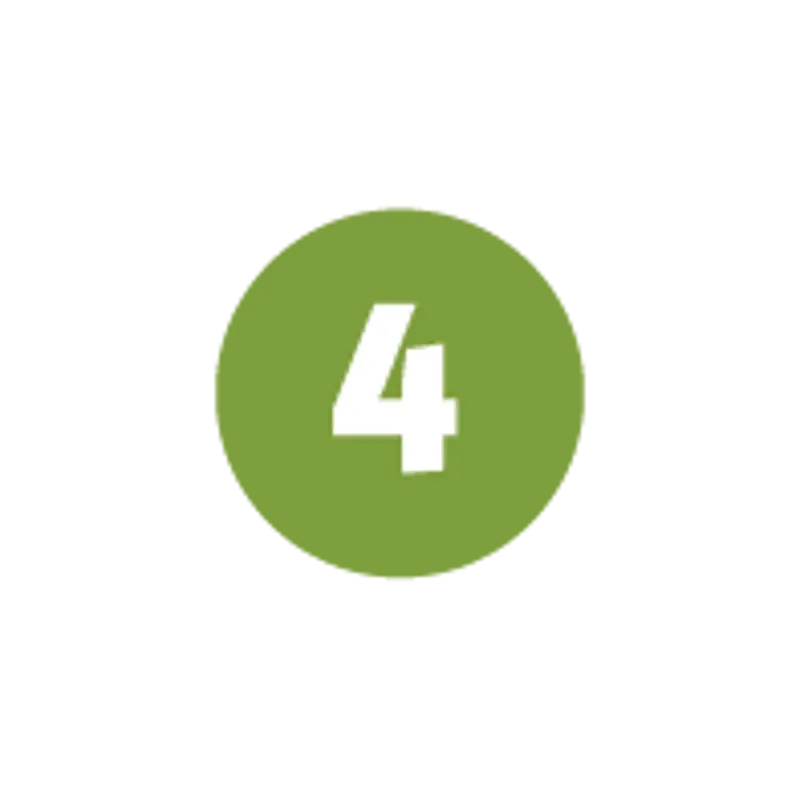 4